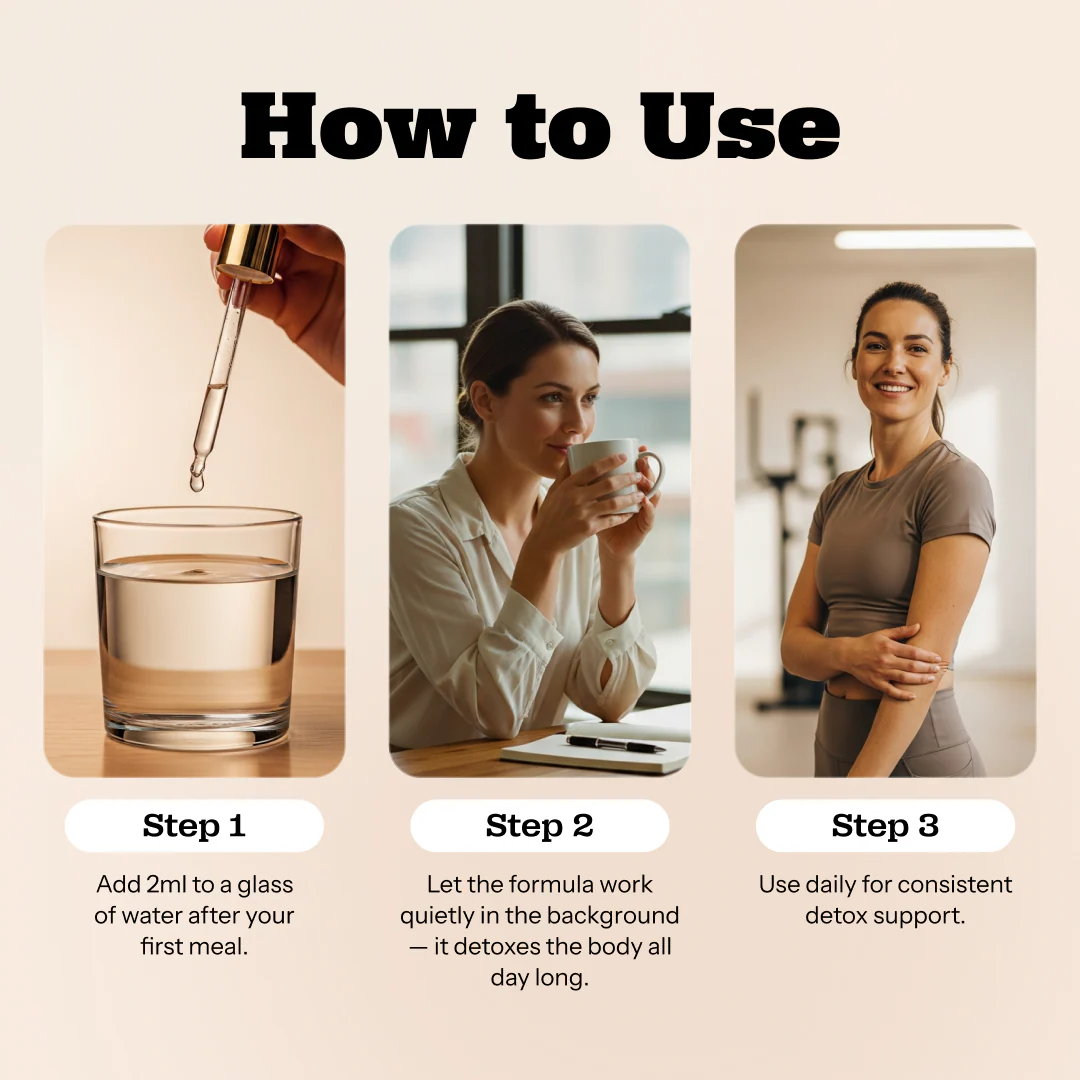 How to Use

Step 1

Add 2ml to a glass of water after your first meal.

Step 2

Let the formula work quietly in the background — it detoxes the body all day long.

Step 3

Use daily for consistent detox support.