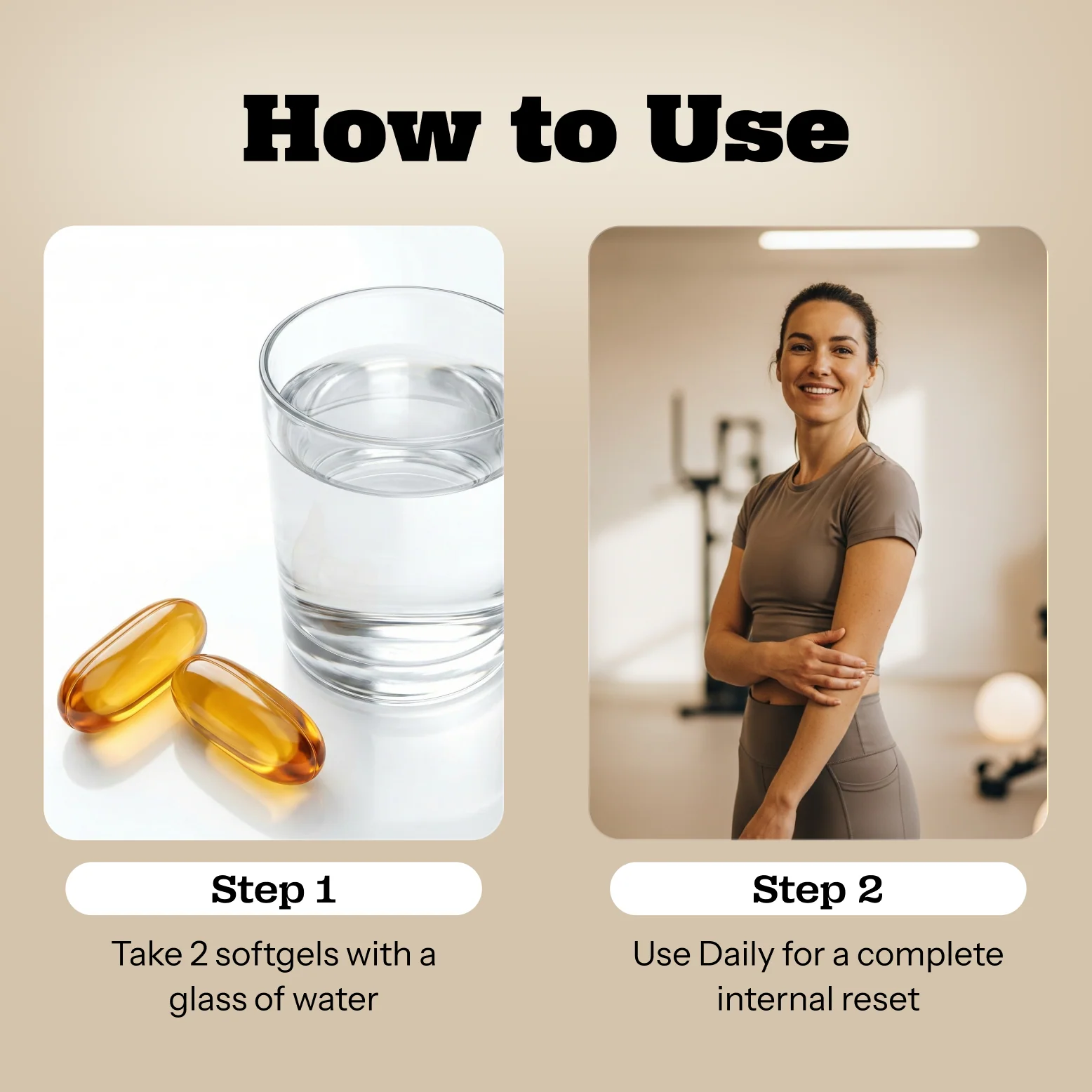 How to Use

Step 1

Take 2 softgels with a glass of water

Step 2

Use Daily for a complete internal reset