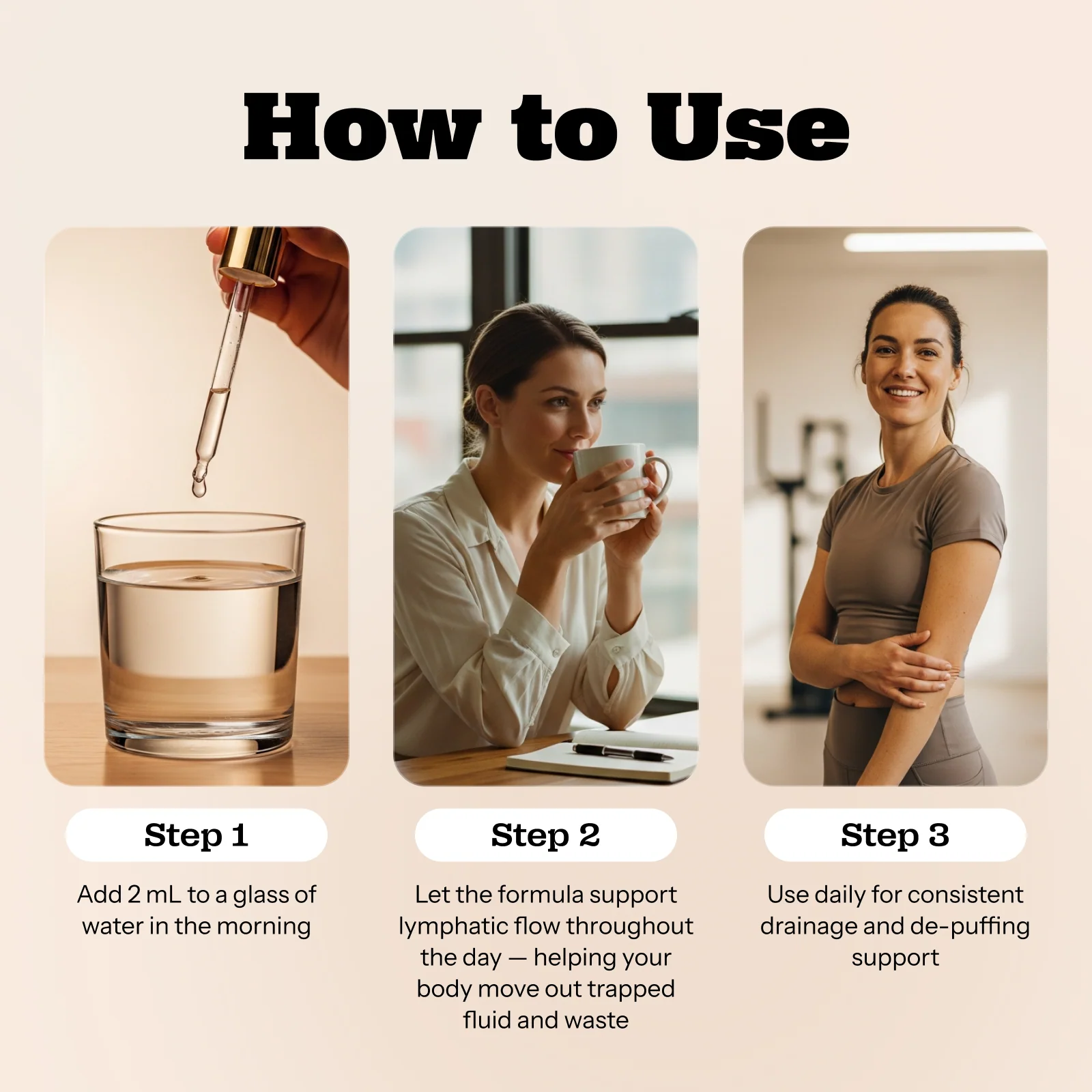 How to Use

Step 1

Add 2 mL to a glass of water in the morning

Step 2

Let the formula support lymphatic flow throughout the day — helping your body move out trapped fluid and waste

Step 3

Use daily for consistent drainage and de-puffing support