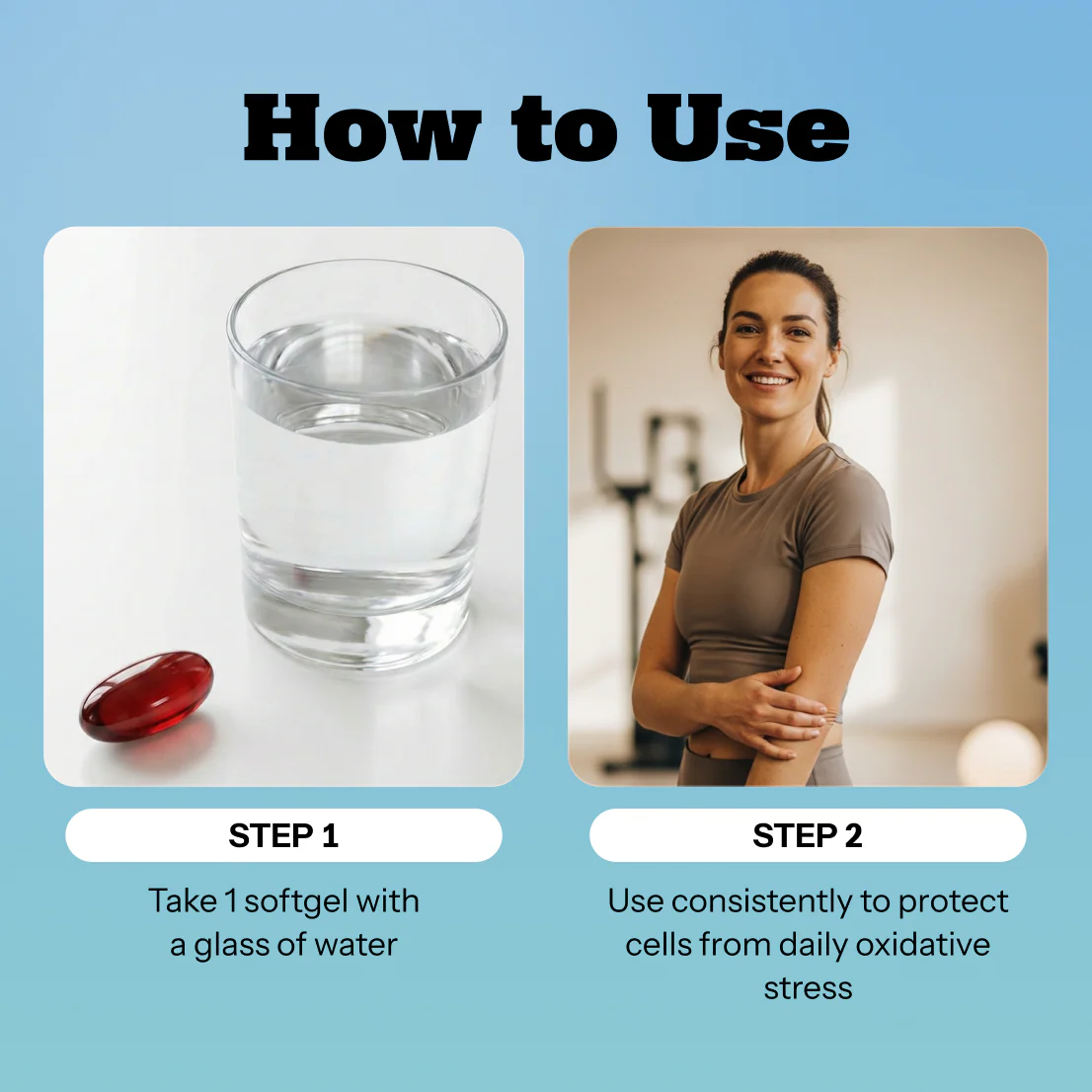 How to Use

STEP 1

Take 1 softgel with a glass of water

STEP 2

Use consistently to protect cells from daily oxidative stress